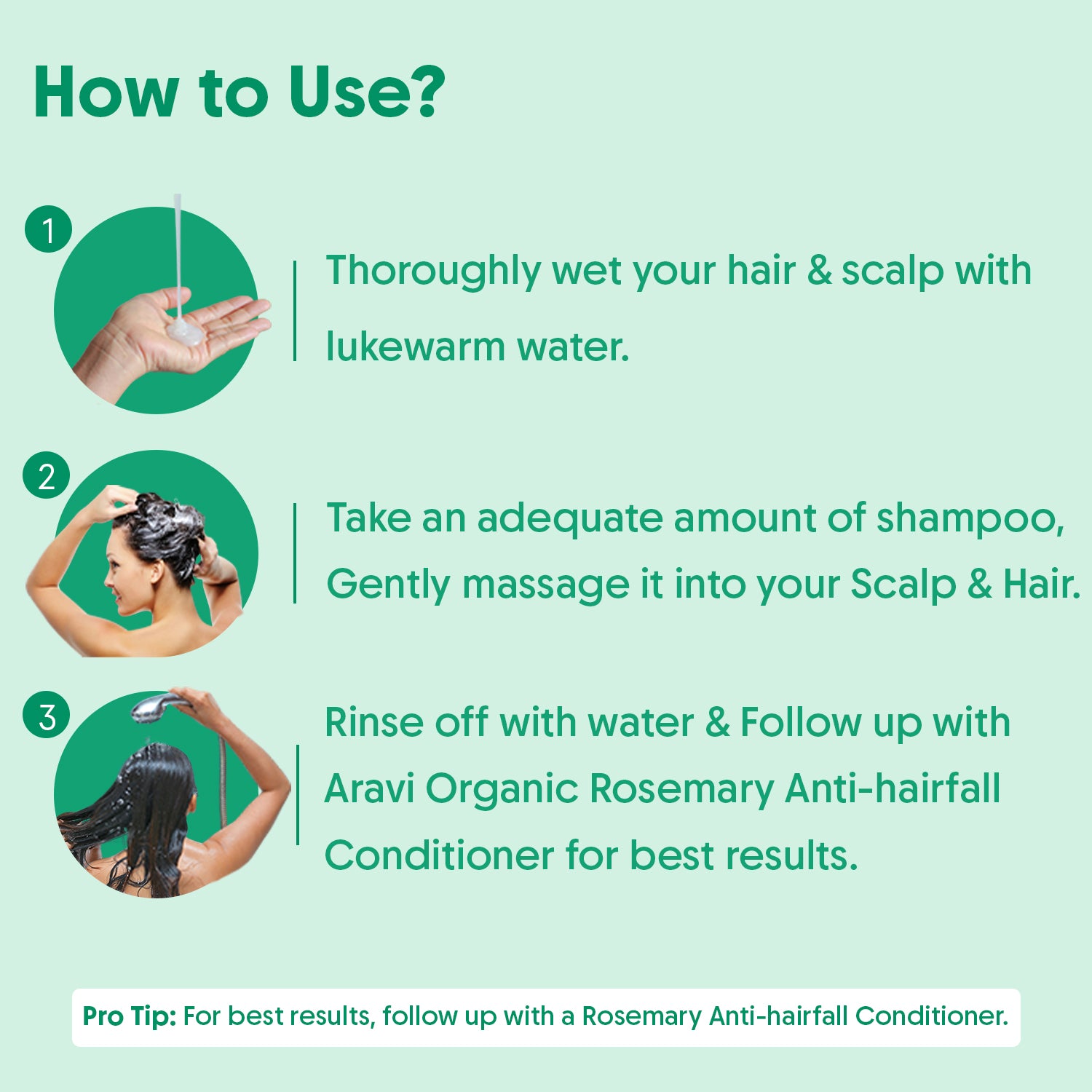 How to Use?

1

Thoroughly wet your hair & scalp with lukewarm water.

2

Take an adequate amount of shampoo, Gently massage it into your Scalp & Hair.

3

Rinse off with water & Follow up with Aravi Organic Rosemary Anti-hairfall Conditioner for best results.

Pro Tip: For best results, follow up with a Rosemary Anti-hairfall Conditioner.