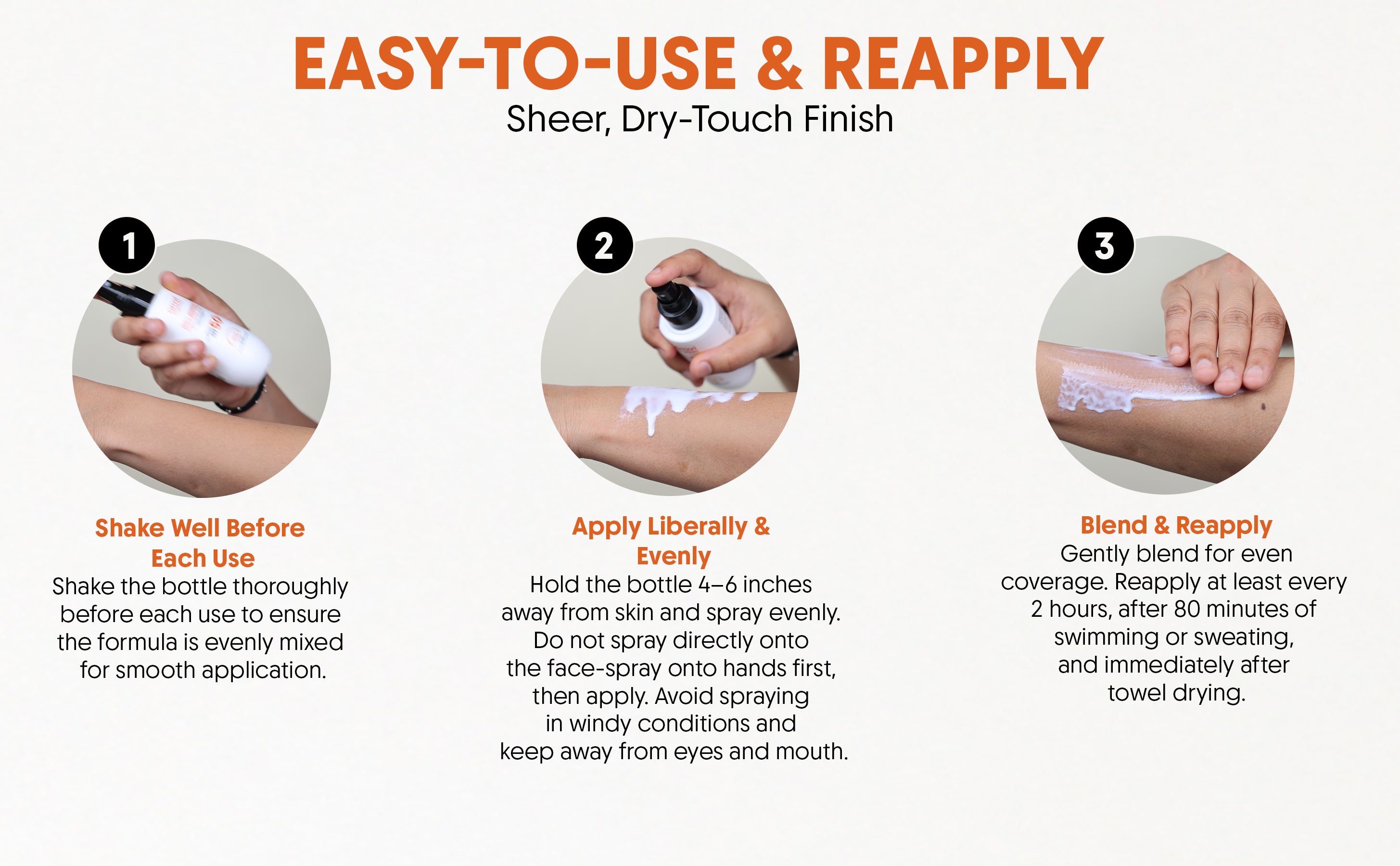 EASY-TO-USE & REAPPLY

Sheer, Dry-Touch Finish

1

Shake Well Before Each Use

Shake the bottle thoroughly before each use to ensure the formula is evenly mixed for smooth application.

2

Apply Liberally & Evenly

Hold the bottle 4–6 inches away from skin and spray evenly. Do not spray directly onto the face-spray onto hands first, then apply. Avoid spraying in windy conditions and keep away from eyes and mouth.

3

Blend & Reapply

Gently blend for even coverage. Reapply at least every 2 hours, after 80 minutes of swimming or sweating, and immediately after towel drying.