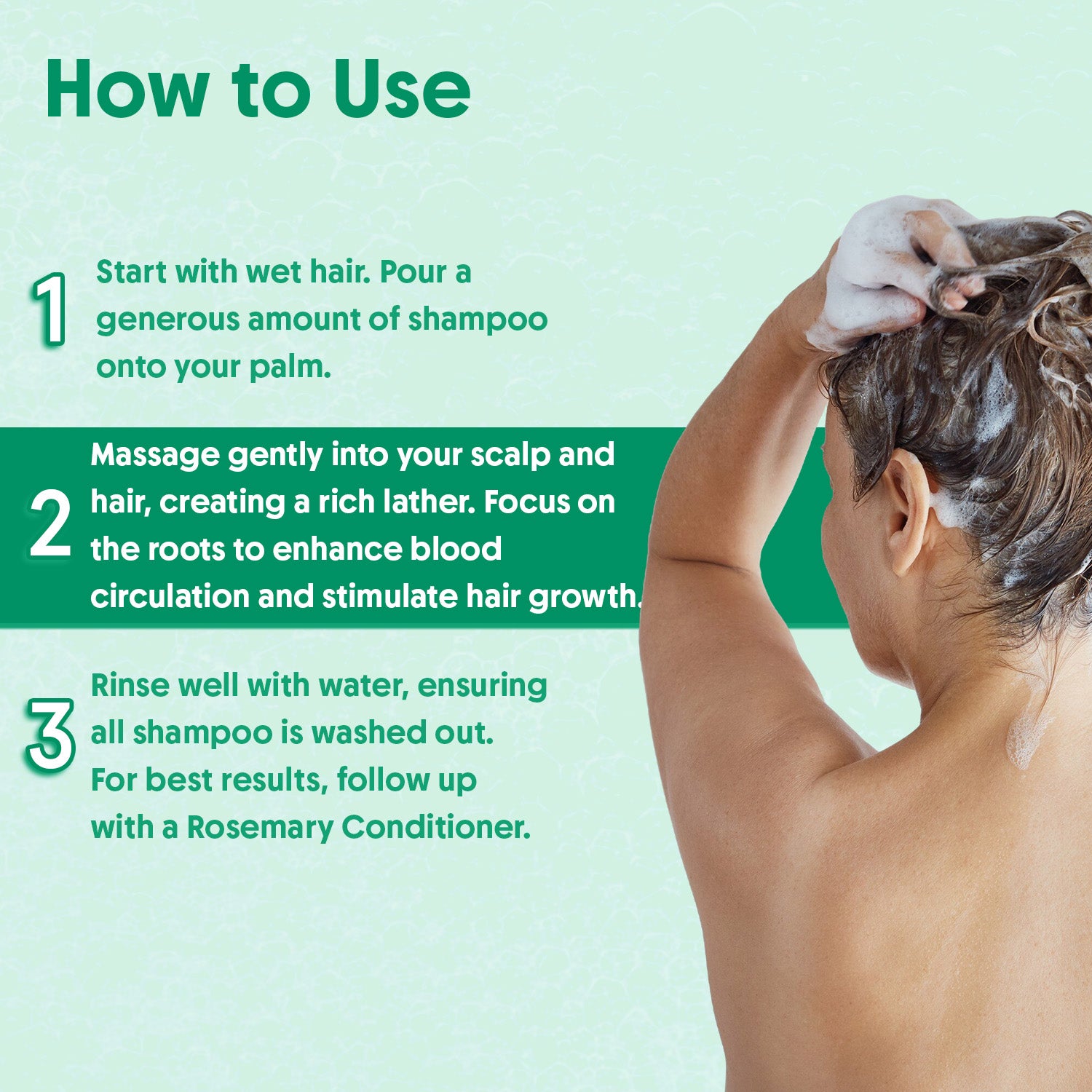 How to Use

1 Start with wet hair. Pour a generous amount of shampoo onto your palm.

2 Massage gently into your scalp and hair, creating a rich lather. Focus on the roots to enhance blood circulation and stimulate hair growth.

3 Rinse well with water, ensuring all shampoo is washed out. For best results, follow up with a Rosemary Conditioner.