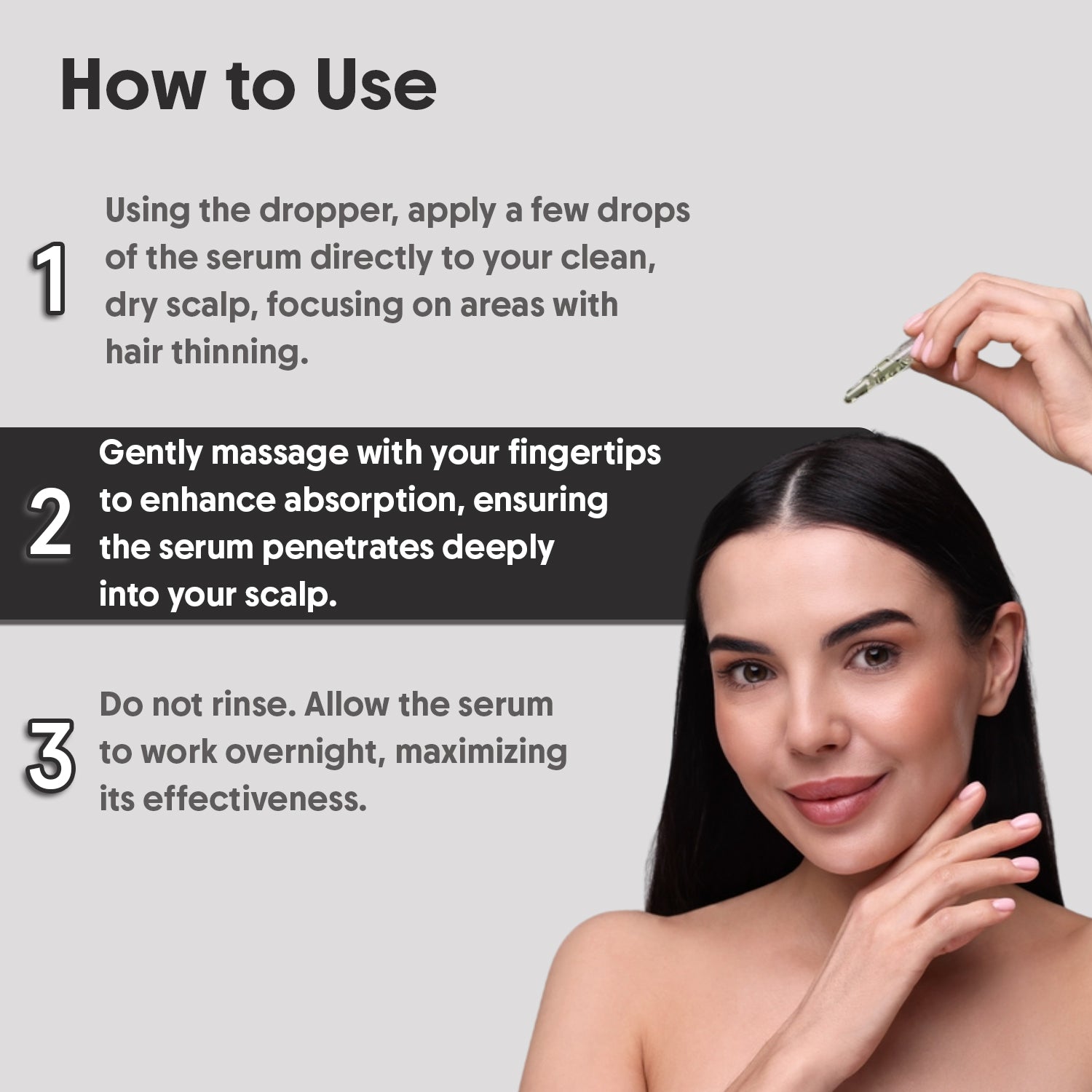 How to Use

1

Using the dropper, apply a few drops of the serum directly to your clean, dry scalp, focusing on areas with hair thinning.

2

Gently massage with your fingertips to enhance absorption, ensuring the serum penetrates deeply into your scalp.

3

Do not rinse. Allow the serum to work overnight, maximizing its effectiveness.